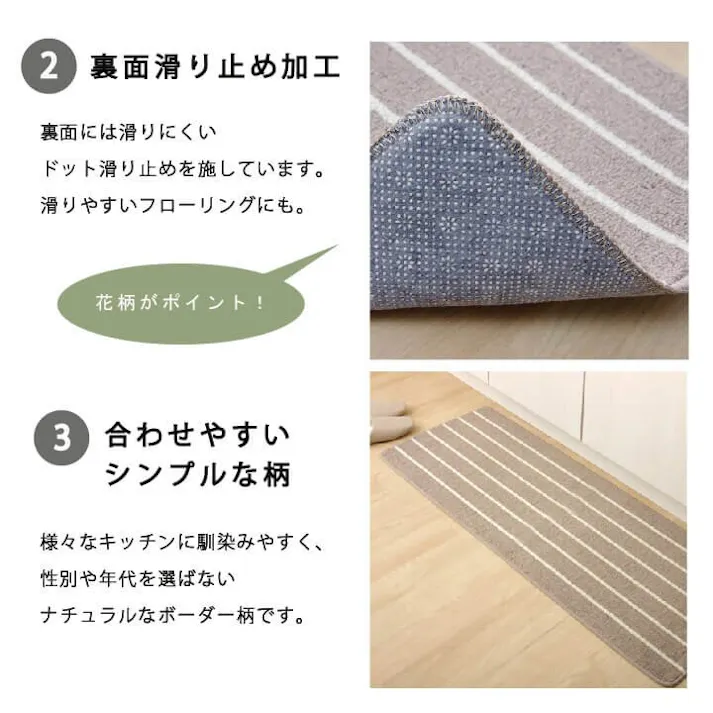 2 裏面滑り止め加工

裏面には滑りにくい
ドット滑り止めを施しています。
滑りやすいフローリングにも。

花柄がポイント！

3 合わせやすい
シンプルな柄

様々なキッチンに馴染みやすく、
性別や年代を選ばない
ナチュラルなボーダー柄です。