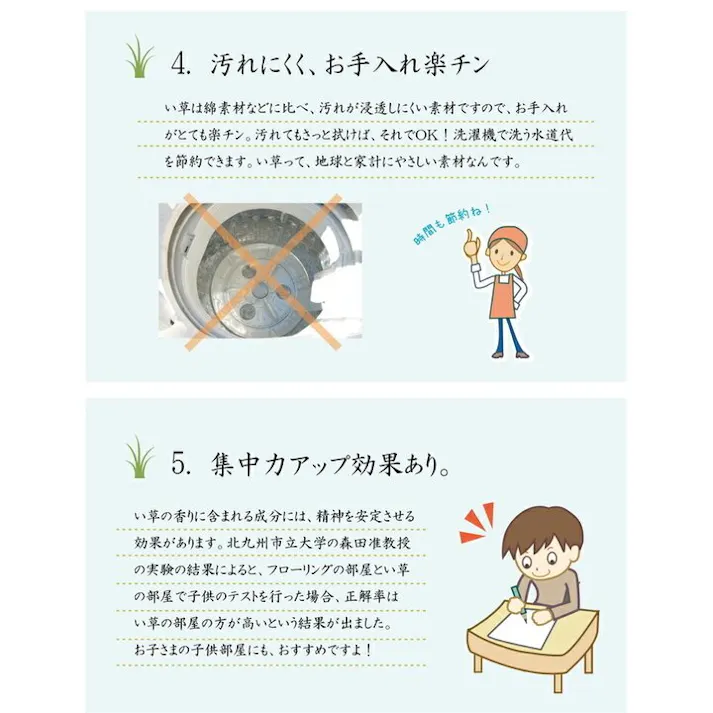 4. 汚れにくく、お手入れ楽チン

い草は綿素材などに比べ、汚れが浸透しにくい素材ですので、お手入れがとても楽チン。汚れてもさっと拭けば、それでOK！洗濯機で洗う水道代を節約できます。い草って、地球と家計にやさしい素材なんです。

時間も節約ね！

5. 集中力アップ効果あり。

い草の香りに含まれる成分には、精神を安定させる効果があります。北九州市立大学の森田准教授の実験の結果によると、フローリングの部屋とい草の部屋で子供のテストを行った場合、正解率はい草の部屋の方が高いという結果が出ました。お子さまの子供部屋にも、おすすめですよ！