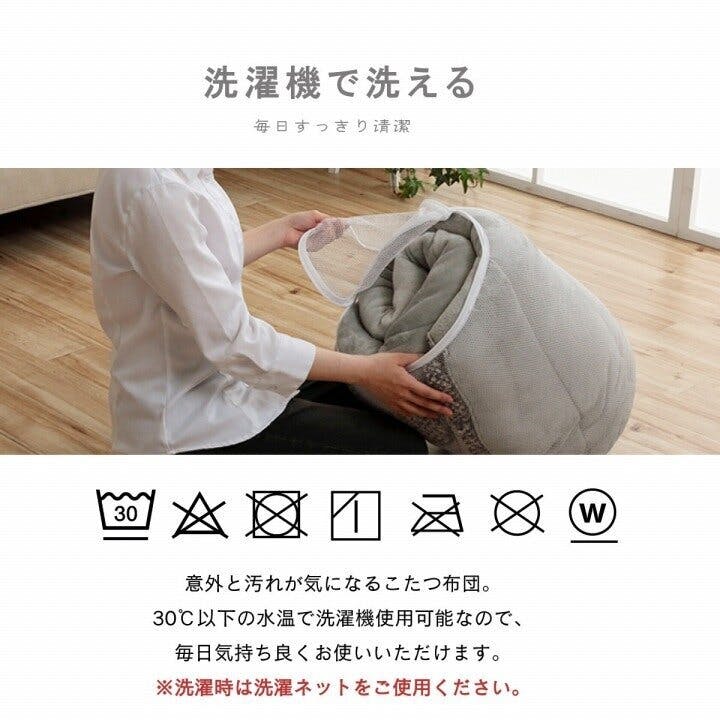 洗濯機で洗える

毎日すっきり清潔

30

W

意外と汚れが気になるこたつ布団。
30℃以下の水温で洗濯機使用可能なので、
毎日気持ち良くお使いいただけます。
※洗濯時は洗濯ネットをご使用ください。