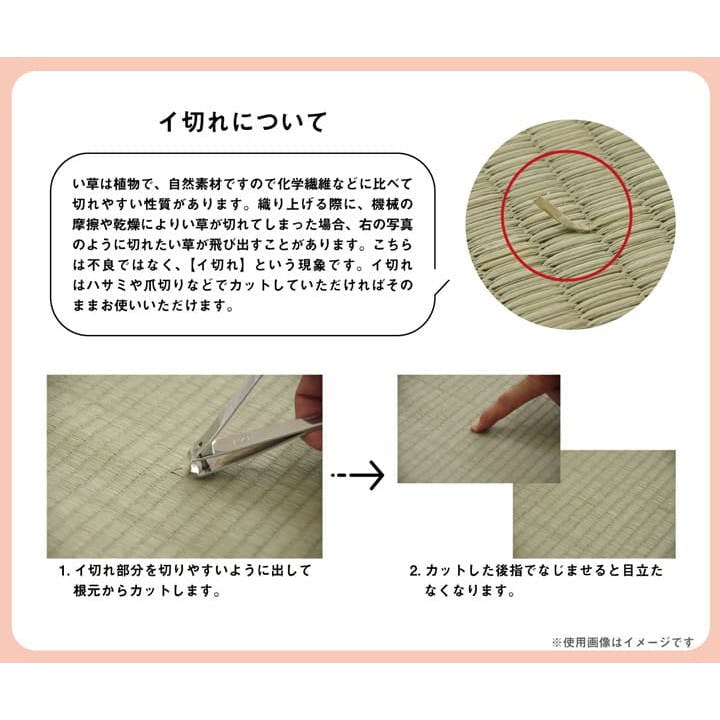 イ切れについて

い草は植物で、自然素材ですので化学繊維などに比べて切れやすい性質があります。織り上げる際に、機械の摩擦や乾燥によりい草が切れてしまった場合、右の写真のように切れたい草が飛び出すことがあります。こちらは不良ではなく、【イ切れ】という現象です。イ切れはハサミや爪切りなどでカットしていただければそのままお使いいただけます。

1. イ切れ部分を切りやすいように出して根元からカットします。

2. カットした後指でなじませると目立たなくなります。

※使用画像はイメージです