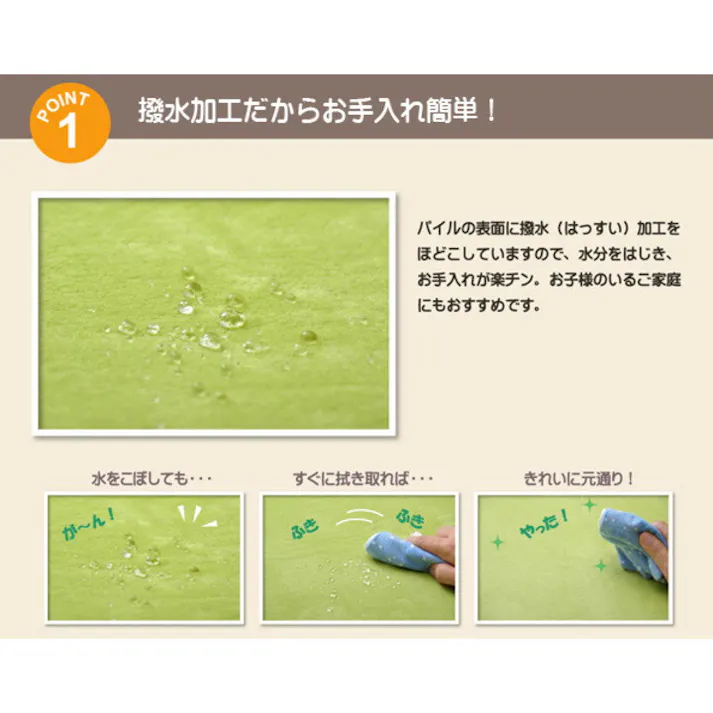 POINT 1

撥水加工だからお手入れ簡単！

パイルの表面に撥水（はっすい）加工をほどこしていますので、水分をはじき、お手入れが楽チン。お子様のいるご家庭にもおすすめです。

水をこぼしても・・・

が～ん！

すぐに拭き取れば・・・

ふき ふき

きれいに元通り！

やった！