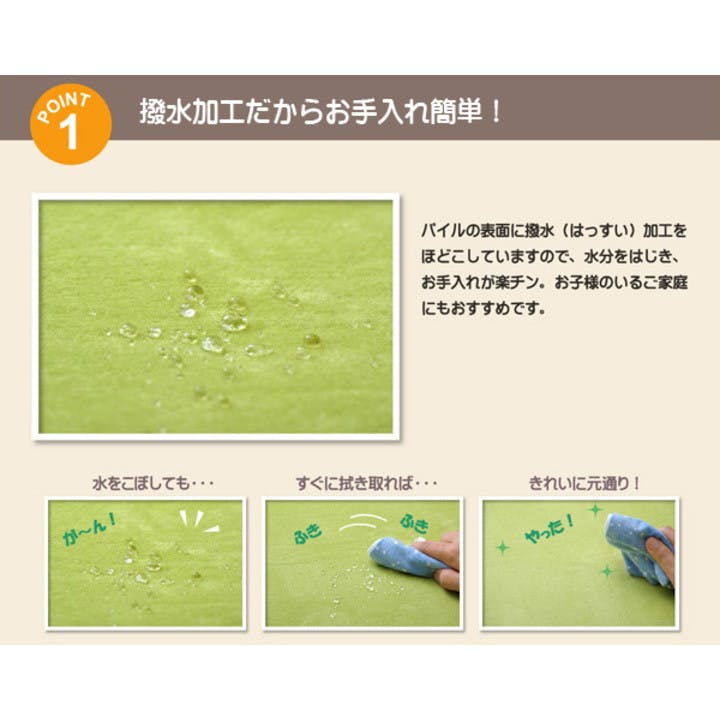 POINT 1

撥水加工だからお手入れ簡単！

パイルの表面に撥水（はっすい）加工をほどこしていますので、水分をはじき、お手入れが楽チン。お子様のいるご家庭にもおすすめです。

水をこぼしても・・・

が～ん！

すぐに拭き取れば・・・

ふき ふき

きれいに元通り！

やった！