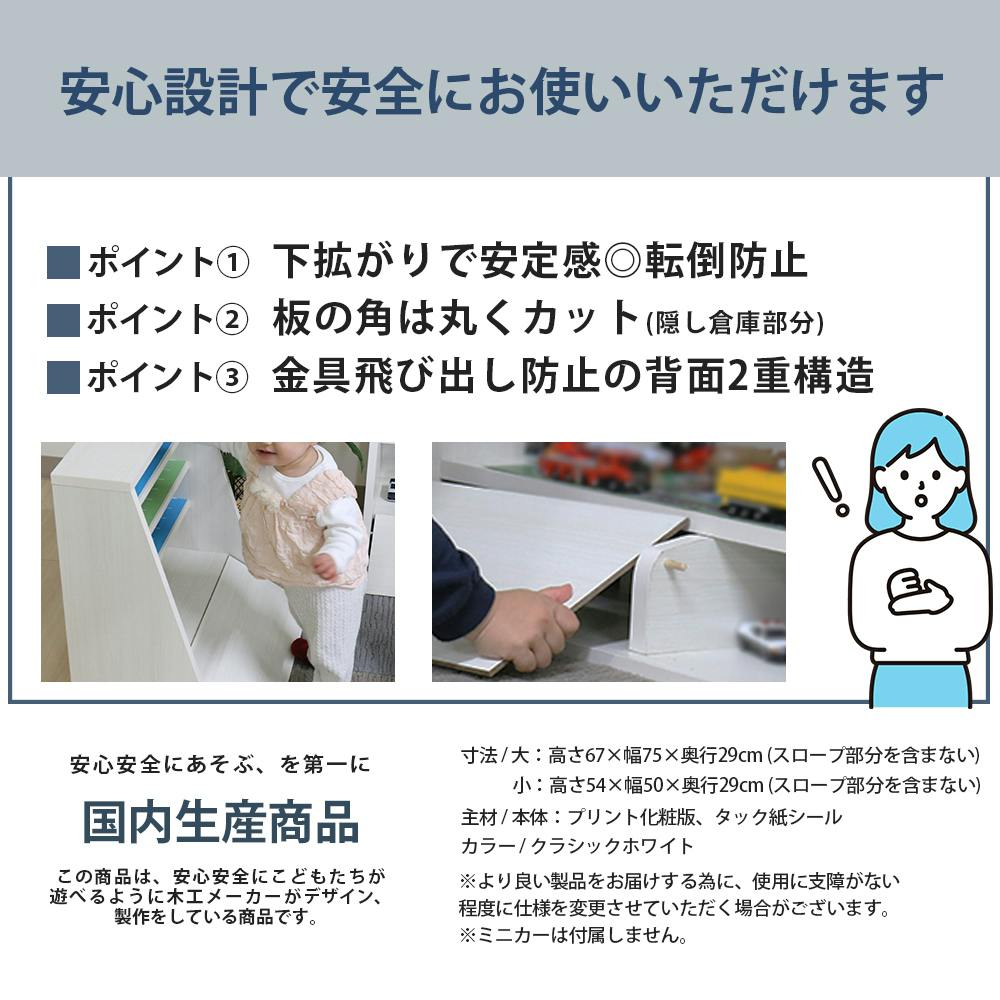 安心設計で安全にお使いいただけます

■ポイント① 下拡がりで安定感◎転倒防止
■ポイント② 板の角は丸くカット(隠し倉庫部分)
■ポイント③ 金具飛び出し防止の背面2重構造

安心安全にあそぶ、を第一に

国内生産商品

この商品は、安心安全にこどもたちが遊べるように木工メーカーがデザイン、製作をしている商品です。

寸法 / 大：高さ67×幅75×奥行29cm (スロープ部分を含まない)
小：高さ54×幅50×奥行29cm (スロープ部分を含まない)
主材 / 本体：プリント化粧版、タック紙シール
カラー / クラシックホワイト

※より良い製品をお届けする為に、使用に支障がない程度に仕様を変更させていただく場合がございます。
※ミニカーは付属しません。