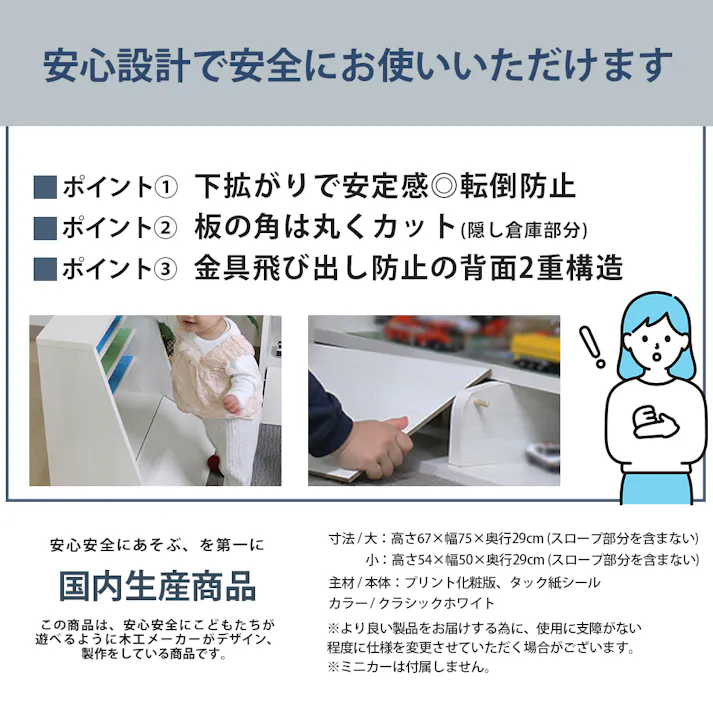 安心設計で安全にお使いいただけます

■ポイント① 下拡がりで安定感◎転倒防止
■ポイント② 板の角は丸くカット(隠し倉庫部分)
■ポイント③ 金具飛び出し防止の背面2重構造

安心安全にあそぶ、を第一に

国内生産商品

この商品は、安心安全にこどもたちが遊べるように木工メーカーがデザイン、製作をしている商品です。

寸法 / 大：高さ67×幅75×奥行29cm (スロープ部分を含まない)
小：高さ54×幅50×奥行29cm (スロープ部分を含まない)
主材 / 本体：プリント化粧版、タック紙シール
カラー / クラシックホワイト
※より良い製品をお届けする為に、使用に支障がない程度に仕様を変更させていただく場合がございます。
※ミニカーは付属しません。