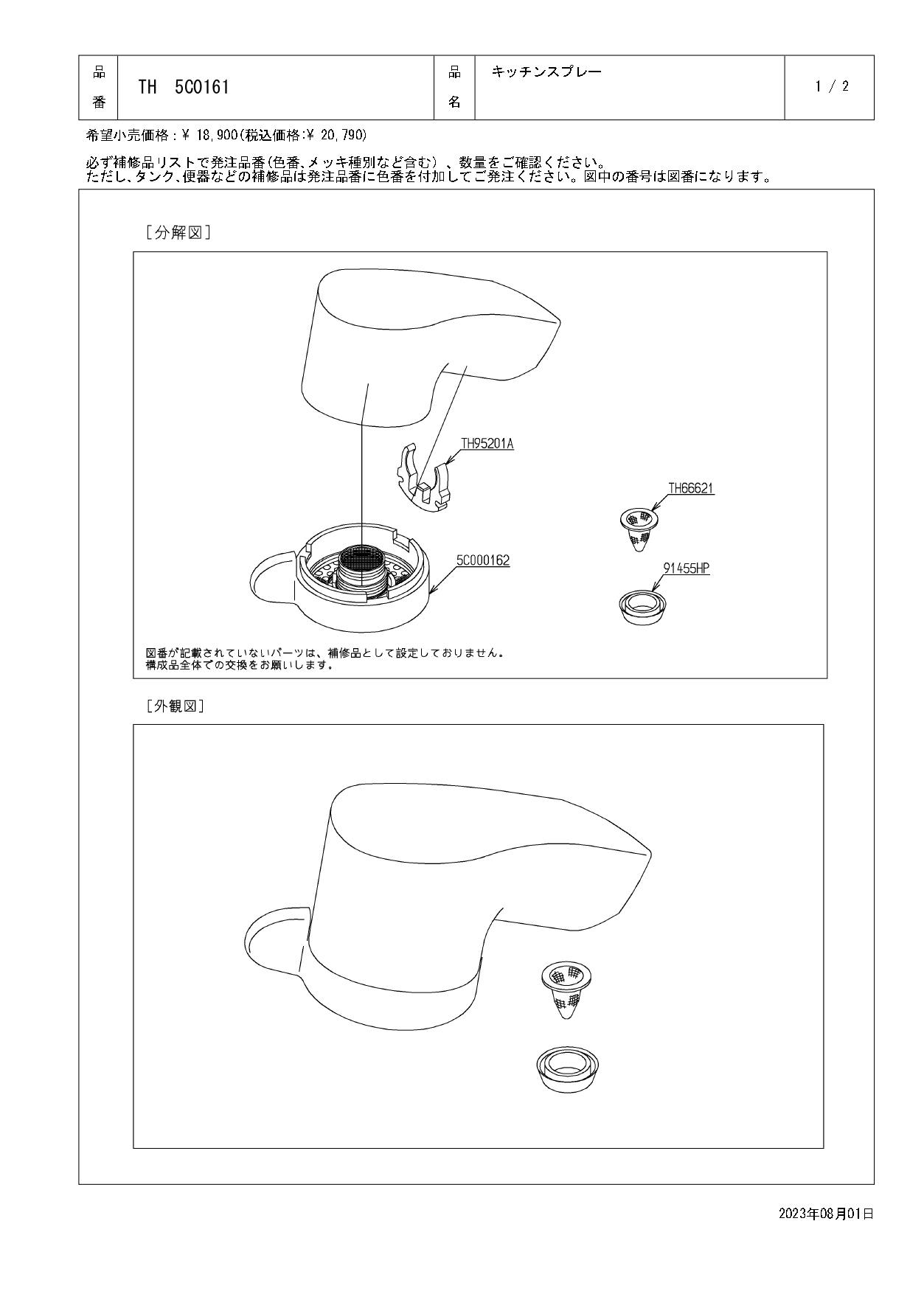 | 品番 | TH 5C0161 | 品名 | キッチンスプレー | 1 / 2 |
|---|---|---|---|---|

希望小売価格：¥ 18,900(税込価格:¥ 20,790)

必ず補修品リストで発注品番(色番、メッキ種別など含む）、数量をご確認ください。
ただし、タンク、便器などの補修品は発注品番に色番を付加してご発注ください。図中の番号は図番になります。

［分解図］

TH95201A

TH66621

5C000162

91455HP

図番が記載されていないパーツは、補修品として設定しておりません。
構成品全体での交換をお願いします。

［外観図］

2023年08月01日