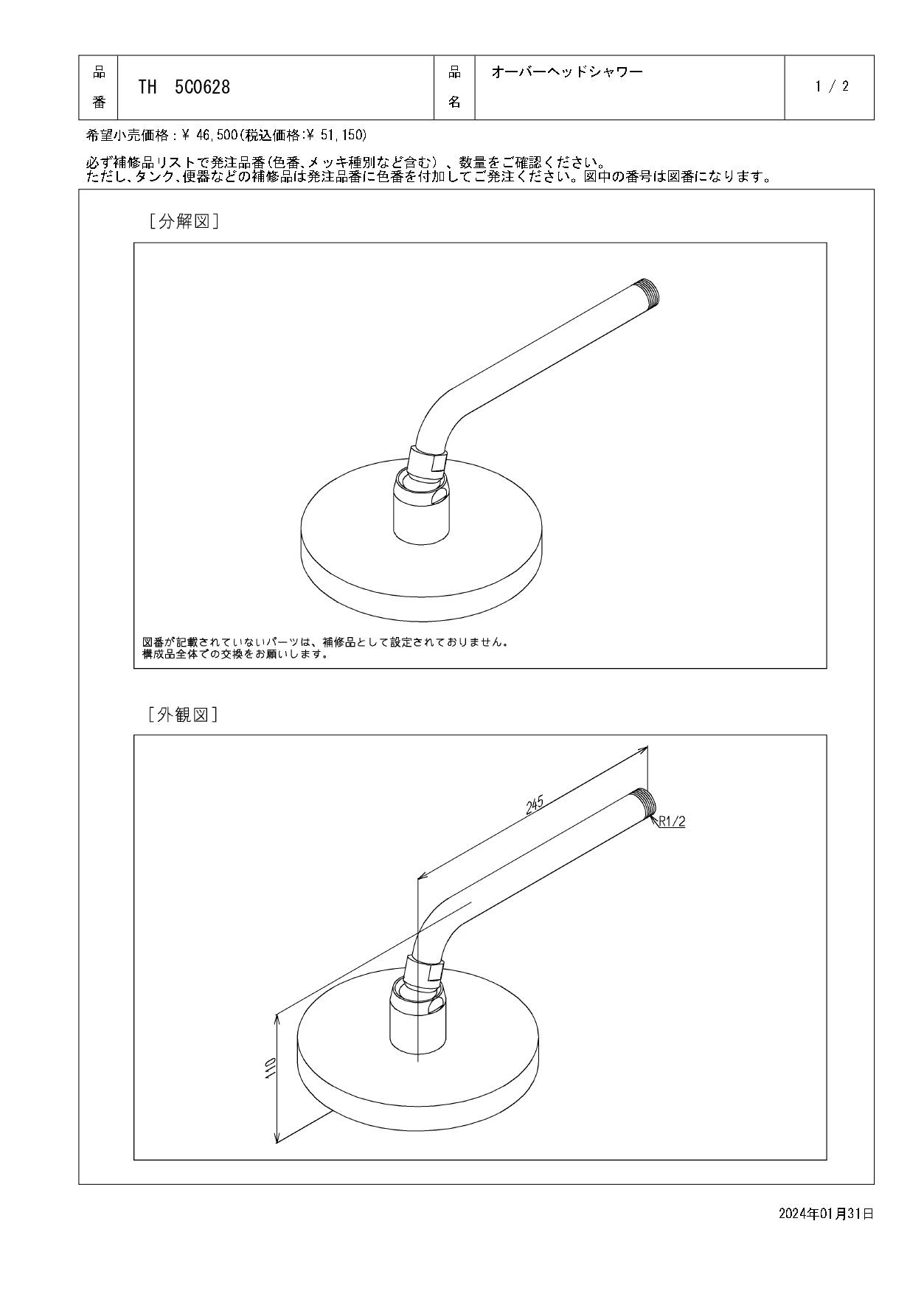 | 品番 | TH 5C0628 | 品名 | オーバーヘッドシャワー | 1 / 2 |
|---|---|---|---|---|

希望小売価格：¥ 46,500(税込価格:¥ 51,150)

必ず補修品リストで発注品番(色番、メッキ種別など含む）、数量をご確認ください。
ただし、タンク、便器などの補修品は発注品番に色番を付加してご発注ください。図中の番号は図番になります。

［分解図］

図番が記載されていないパーツは、補修品として設定されておりません。
構成品全体での交換をお願いします。

［外観図］

245

R1/2

110

2024年01月31日