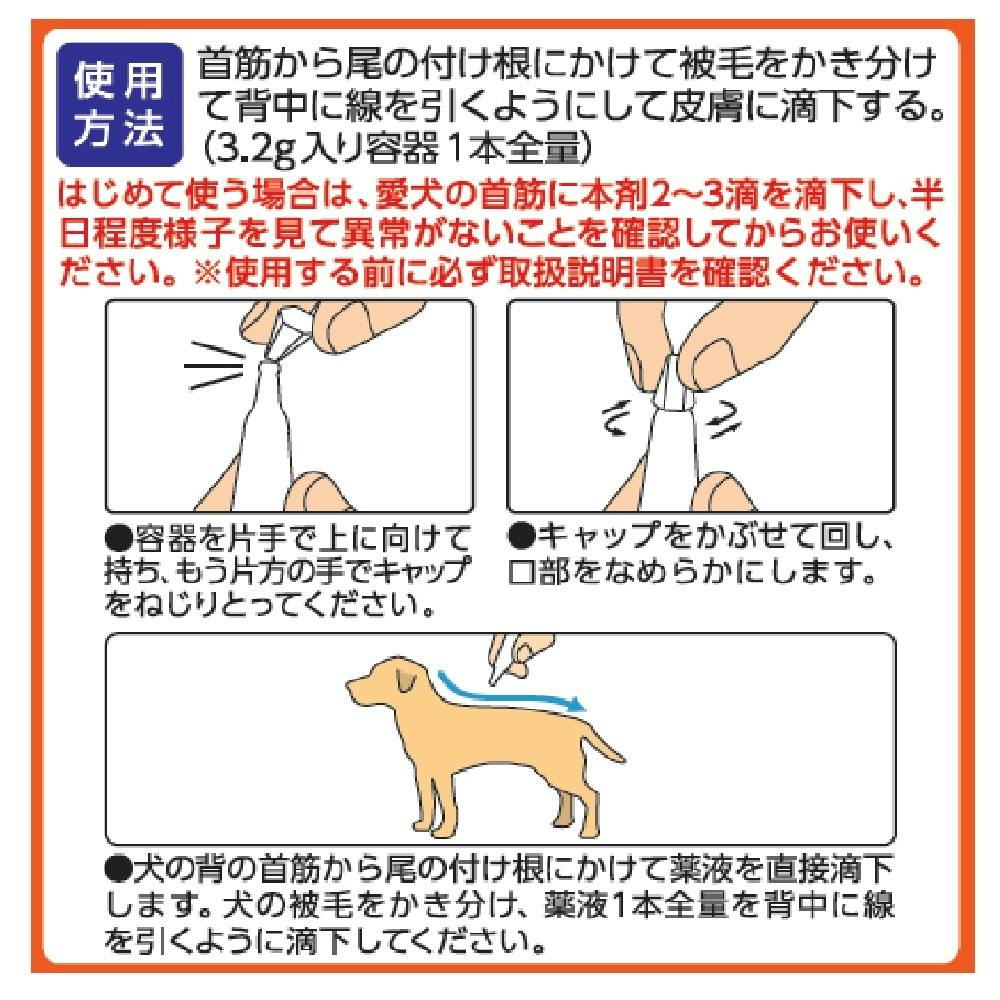 使用方法

首筋から尾の付け根にかけて被毛をかき分けて背中に線を引くようにして皮膚に滴下する。(3.2g入り容器1本全量)

はじめて使う場合は、愛犬の首筋に本剤2〜3滴を滴下し、半日程度様子を見て異常がないことを確認してからお使いください。※使用する前に必ず取扱説明書を確認ください。

●容器を片手で上に向けて持ち、もう片方の手でキャップをねじりとってください。

●キャップをかぶせて回し、口部をなめらかにします。

●犬の背の首筋から尾の付け根にかけて薬液を直接滴下します。犬の被毛をかき分け、薬液1本全量を背中に線を引くように滴下してください。