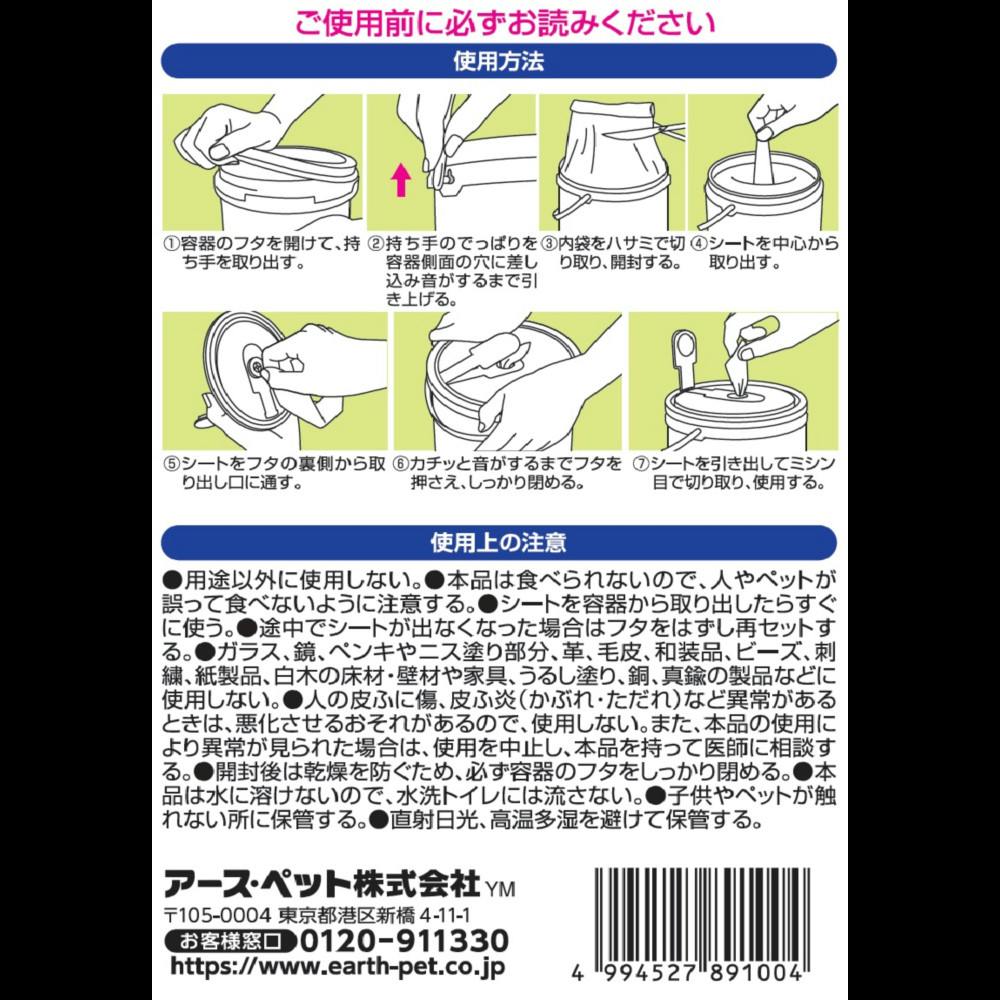 ご使用前に必ずお読みください

使用方法

①容器のフタを開けて、持ち手を取り出す。

②持ち手のでっぱりを容器側面の穴に差し込み音がするまで引き上げる。

③内袋をハサミで切り取り、開封する。

④シートを中心から取り出す。

⑤シートをフタの裏側から取り出し口に通す。

⑥カチッと音がするまでフタを押さえ、しっかり閉める。

⑦シートを引き出してミシン目で切り取り、使用する。

使用上の注意

●用途以外に使用しない。●本品は食べられないので、人やペットが誤って食べないように注意する。●シートを容器から取り出したらすぐに使う。●途中でシートが出なくなった場合はフタをはずし再セットする。●ガラス、鏡、ペンキやニス塗り部分、革、毛皮、和装品、ビーズ、刺繍、紙製品、白木の床材・壁材や家具、うるし塗り、銅、真鍮の製品などに使用しない。●人の皮ふに傷、皮ふ炎(かぶれ・ただれ)など異常があるときは、悪化させるおそれがあるので、使用しない。また、本品の使用により異常が見られた場合は、使用を中止し、本品を持って医師に相談する。●開封後は乾燥を防ぐため、必ず容器のフタをしっかり閉める。●本品は水に溶けないので、水洗トイレには流さない。●子供やペットが触れない所に保管する。●直射日光、高温多湿を避けて保管する。

アース・ペット株式会社 YM
〒105-0004 東京都港区新橋 4-11-1
お客様窓口 0120-911330
https://www.earth-pet.co.jp

4 994527 891004