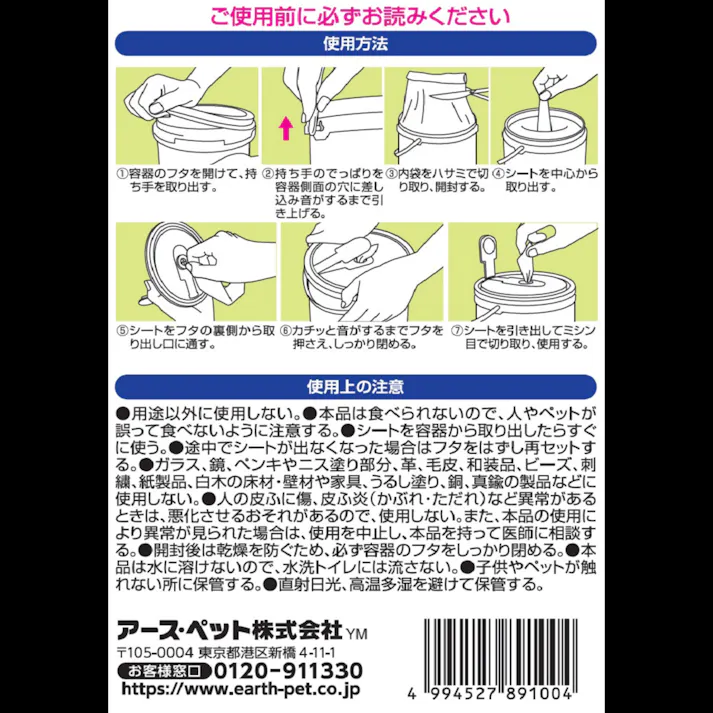 ご使用前に必ずお読みください

使用方法

①容器のフタを開けて、持ち手を取り出す。

②持ち手のでっぱりを容器側面の穴に差し込み音がするまで引き上げる。

③内袋をハサミで切り取り、開封する。

④シートを中心から取り出す。

⑤シートをフタの裏側から取り出し口に通す。

⑥カチッと音がするまでフタを押さえ、しっかり閉める。

⑦シートを引き出してミシン目で切り取り、使用する。

使用上の注意

●用途以外に使用しない。●本品は食べられないので、人やペットが誤って食べないように注意する。●シートを容器から取り出したらすぐに使う。●途中でシートが出なくなった場合はフタをはずし再セットする。●ガラス、鏡、ペンキやニス塗り部分、革、毛皮、和装品、ビーズ、刺繍、紙製品、白木の床材・壁材や家具、うるし塗り、銅、真鍮の製品などに使用しない。●人の皮ふに傷、皮ふ炎(かぶれ・ただれ)など異常があるときは、悪化させるおそれがあるので、使用しない。また、本品の使用により異常が見られた場合は、使用を中止し、本品を持って医師に相談する。●開封後は乾燥を防ぐため、必ず容器のフタをしっかり閉める。●本品は水に溶けないので、水洗トイレには流さない。●子供やペットが触れない所に保管する。●直射日光、高温多湿を避けて保管する。

アース・ペット株式会社 YM
〒105-0004 東京都港区新橋 4-11-1
お客様窓口 0120-911330
https://www.earth-pet.co.jp

4 994527 891004