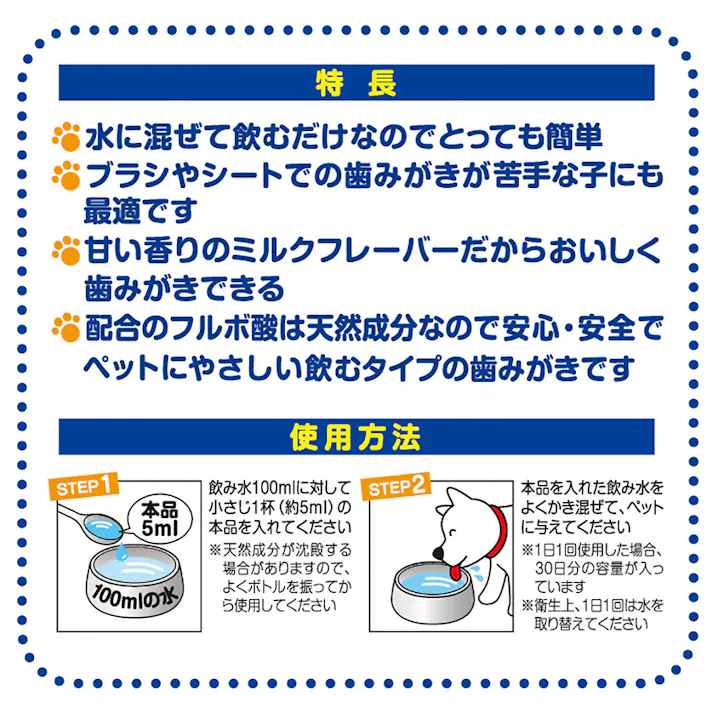 特　長

水に混ぜて飲むだけなのでとっても簡単

ブラシやシートでの歯みがきが苦手な子にも最適です

甘い香りのミルクフレーバーだからおいしく歯みがきできる

配合のフルボ酸は天然成分なので安心・安全でペットにやさしい飲むタイプの歯みがきです

使用方法

STEP1

本品 5ml

100mlの水

飲み水100mlに対して小さじ1杯（約5ml）の本品を入れてください

※天然成分が沈殿する場合がありますので、よくボトルを振ってから使用してください

STEP2

本品を入れた飲み水をよくかき混ぜて、ペットに与えてください

※1日1回使用した場合、30日分の容量が入っています

※衛生上、1日1回は水を取り替えてください