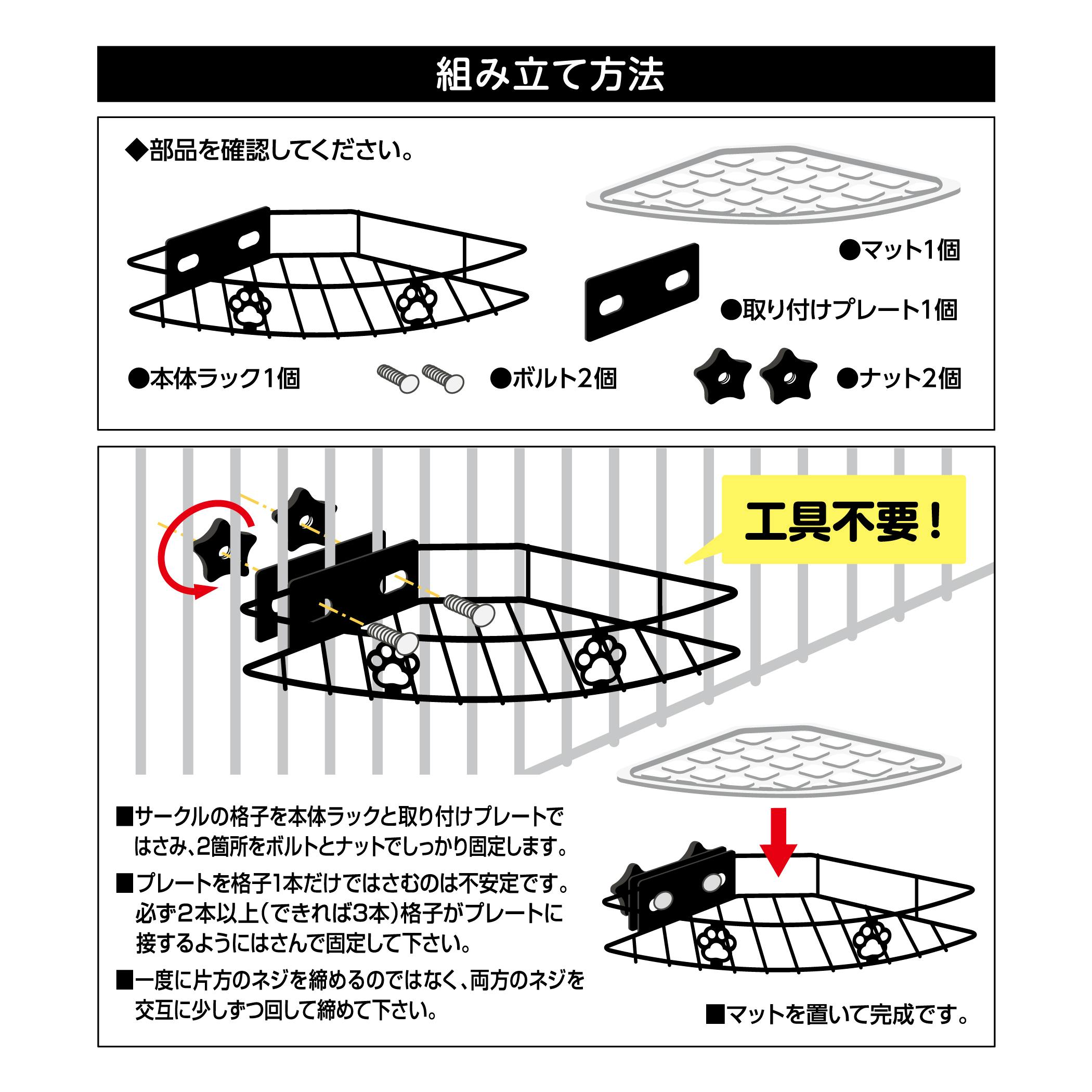 組み立て方法

◆部品を確認してください。

●マット1個

●取り付けプレート1個

●本体ラック1個

●ボルト2個

●ナット2個

工具不要！

■サークルの格子を本体ラックと取り付けプレートではさみ、2箇所をボルトとナットでしっかり固定します。

■プレートを格子1本だけではさむのは不安定です。必ず2本以上（できれば3本）格子がプレートに接するようにはさんで固定して下さい。

■一度に片方のネジを締めるのではなく、両方のネジを交互に少しずつ回して締めて下さい。

■マットを置いて完成です。