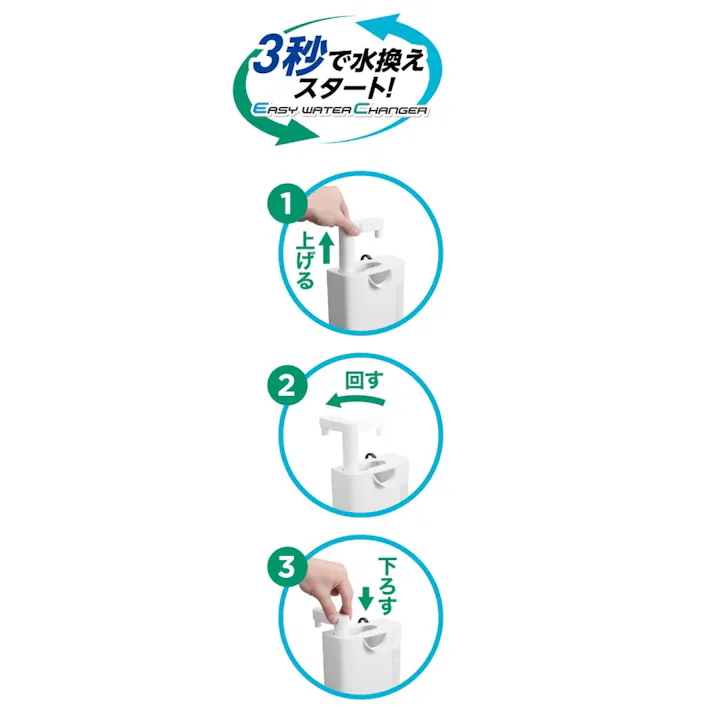 3秒で水換え
スタート!
EASY WATER CHANGER

1
上げる

2
回す

3
下ろす