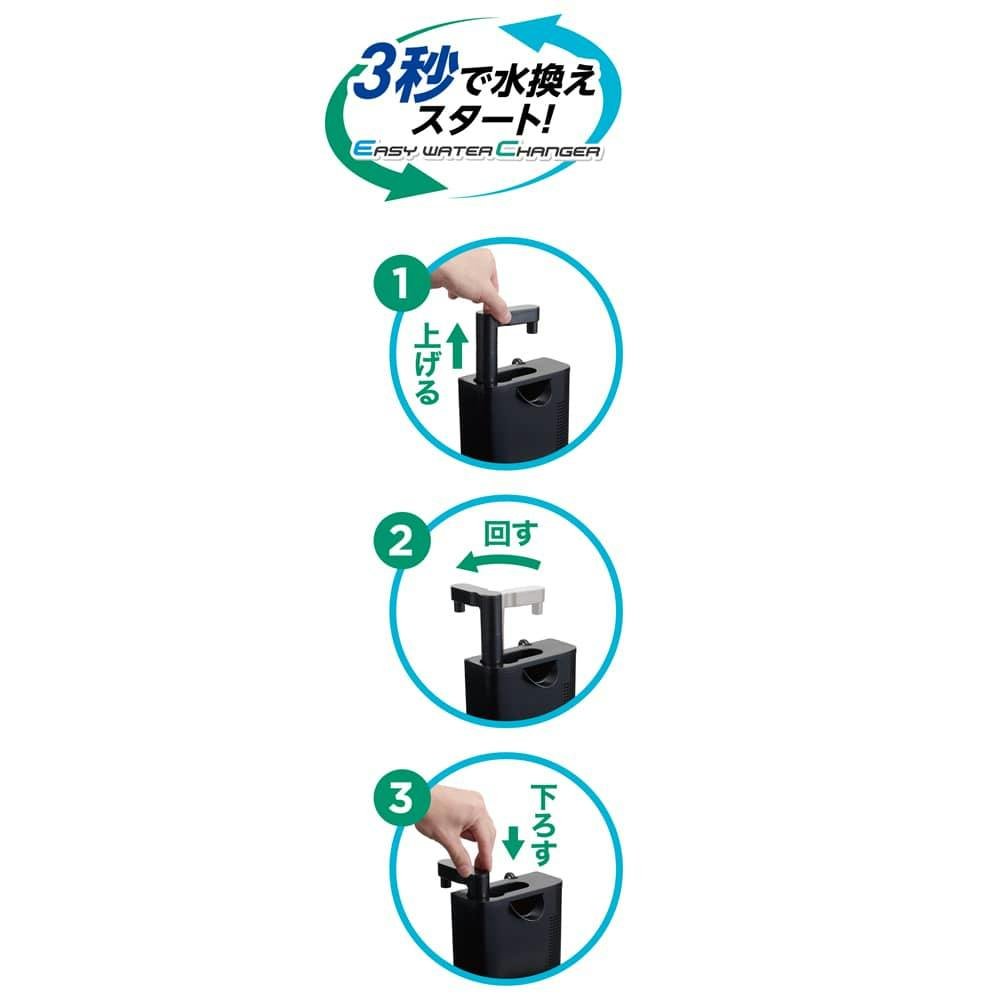 3秒で水換えスタート!
EASY WATER CHANGER

1
上げる

2
回す

3
下ろす