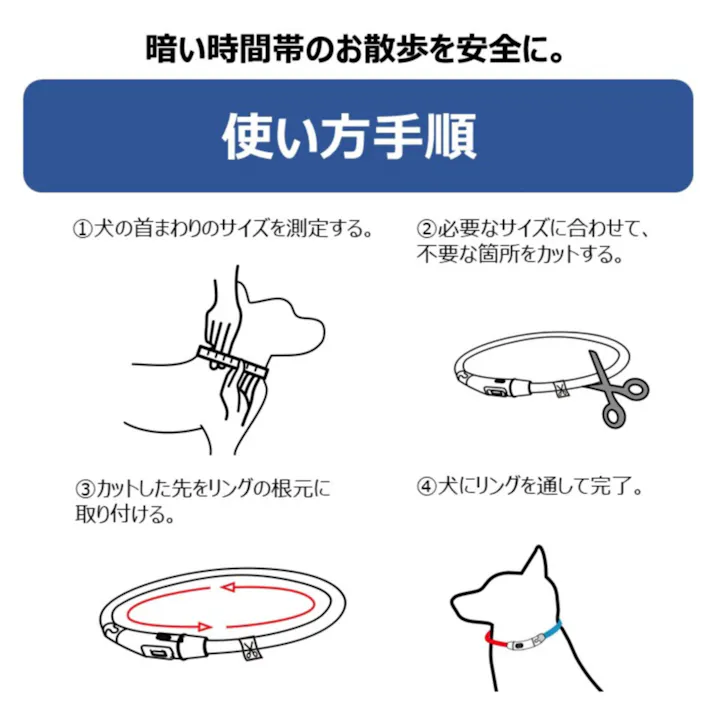 暗い時間帯のお散歩を安全に。

使い方手順

①犬の首まわりのサイズを測定する。

②必要なサイズに合わせて、不要な箇所をカットする。

③カットした先をリングの根元に取り付ける。

④犬にリングを通して完了。