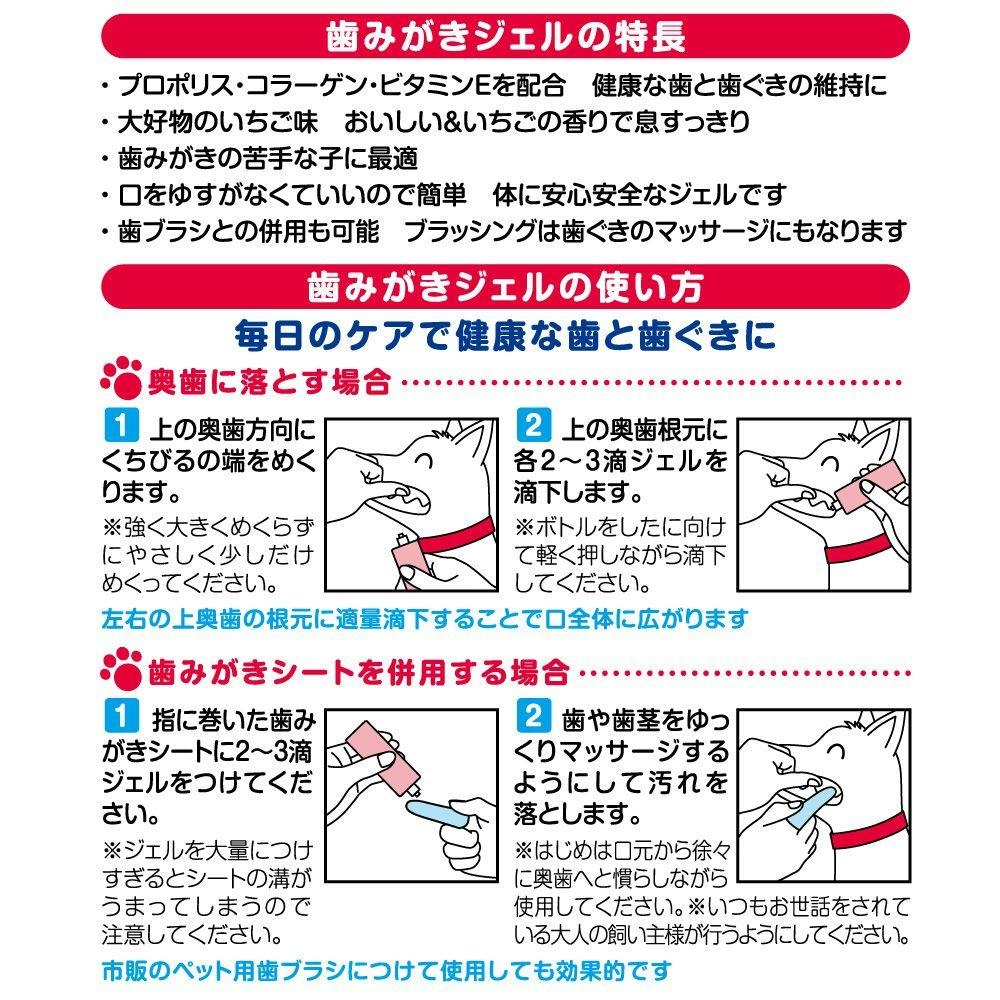 歯みがきジェルの特長

・プロポリス・コラーゲン・ビタミンEを配合　健康な歯と歯ぐきの維持に
・大好物のいちご味　おいしい&いちごの香りで息すっきり
・歯みがきの苦手な子に最適
・口をゆすがなくていいので簡単　体に安心安全なジェルです
・歯ブラシとの併用も可能　ブラッシングは歯ぐきのマッサージにもなります

歯みがきジェルの使い方

毎日のケアで健康な歯と歯ぐきに

奥歯に落とす場合

1 上の奥歯方向にくちびるの端をめくります。
※強く大きくめくらずにやさしく少しだけめくってください。

2 上の奥歯根元に各2～3滴ジェルを滴下します。
※ボトルをしたに向けて軽く押しながら滴下してください。

左右の上奥歯の根元に適量滴下することで口全体に広がります

歯みがきシートを併用する場合

1 指に巻いた歯みがきシートに2～3滴ジェルをつけてください。
※ジェルを大量につけすぎるとシートの溝がうまってしまうので注意してください。

2 歯や歯茎をゆっくりマッサージするようにして汚れを落とします。
※はじめは口元から徐々に奥歯へと慣らしながら使用してください。※いつもお世話をされている大人の飼い主様が行うようにしてください。

市販のペット用歯ブラシにつけて使用しても効果的です