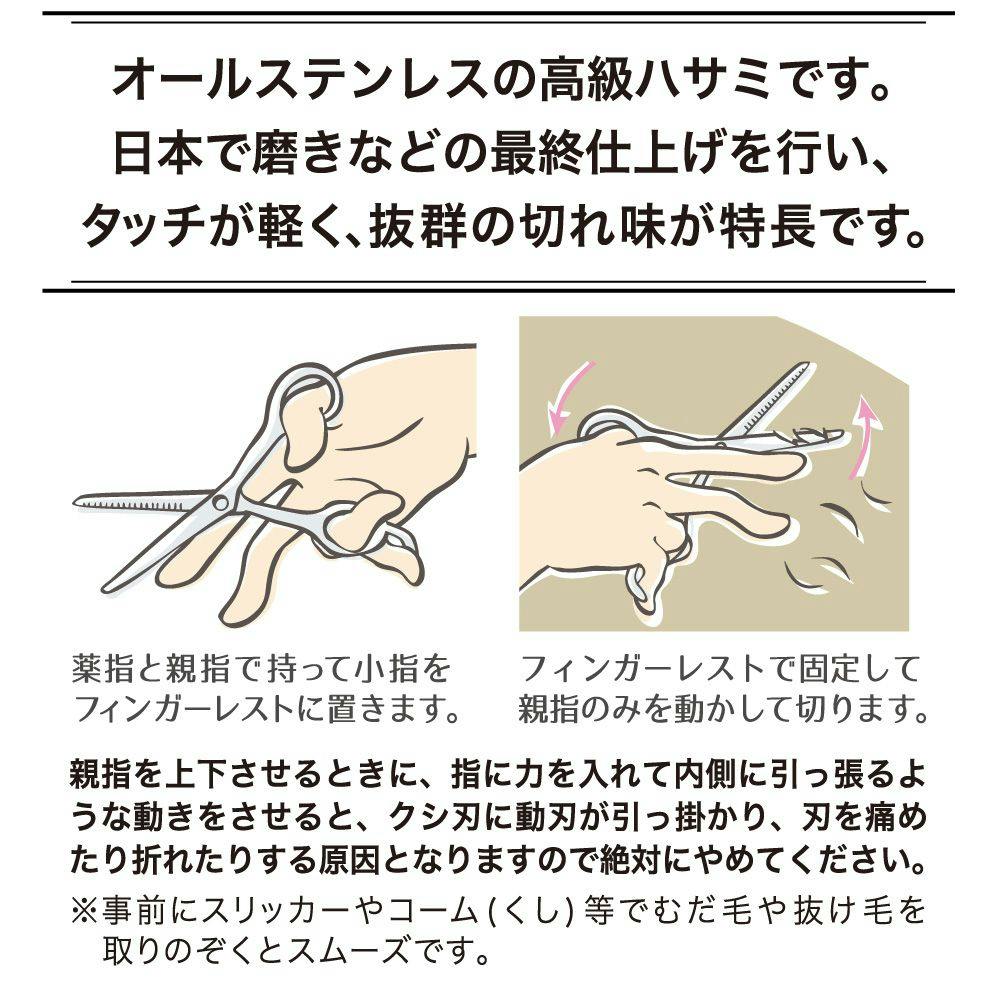 オールステンレスの高級ハサミです。
日本で磨きなどの最終仕上げを行い、
タッチが軽く、抜群の切れ味が特長です。

薬指と親指で持って小指をフィンガーレストに置きます。

フィンガーレストで固定して親指のみを動かして切ります。

親指を上下させるときに、指に力を入れて内側に引っ張るような動きをさせると、クシ刃に動刃が引っ掛かり、刃を痛めたり折れたりする原因となりますので絶対にやめてください。

※事前にスリッカーやコーム（くし）等でむだ毛や抜け毛を取りのぞくとスムーズです。