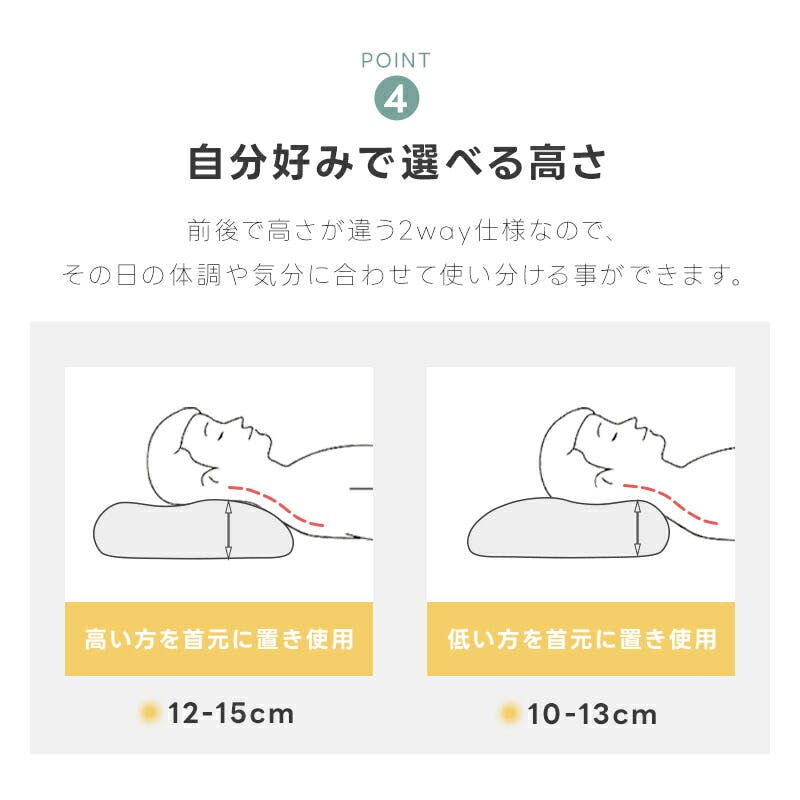 POINT
4

自分好みで選べる高さ

前後で高さが違う2way仕様なので、
その日の体調や気分に合わせて使い分ける事ができます。

高い方を首元に置き使用

12-15cm

低い方を首元に置き使用

10-13cm