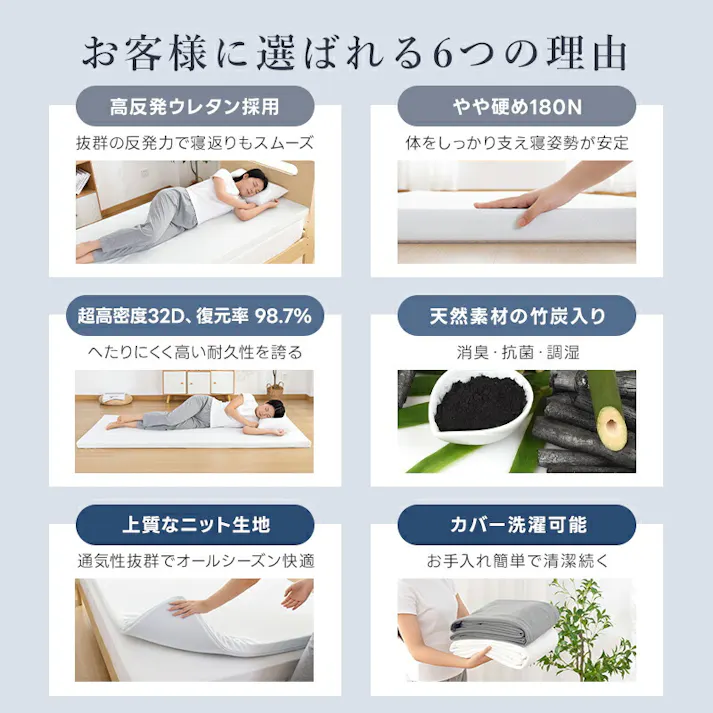 お客様に選ばれる6つの理由

高反発ウレタン採用

抜群の反発力で寝返りもスムーズ

やや硬め180N

体をしっかり支え寝姿勢が安定

超高密度32D、復元率 98.7%

へたりにくく高い耐久性を誇る

天然素材の竹炭入り

消臭・抗菌・調湿

上質なニット生地

通気性抜群でオールシーズン快適

カバー洗濯可能

お手入れ簡単で清潔続く