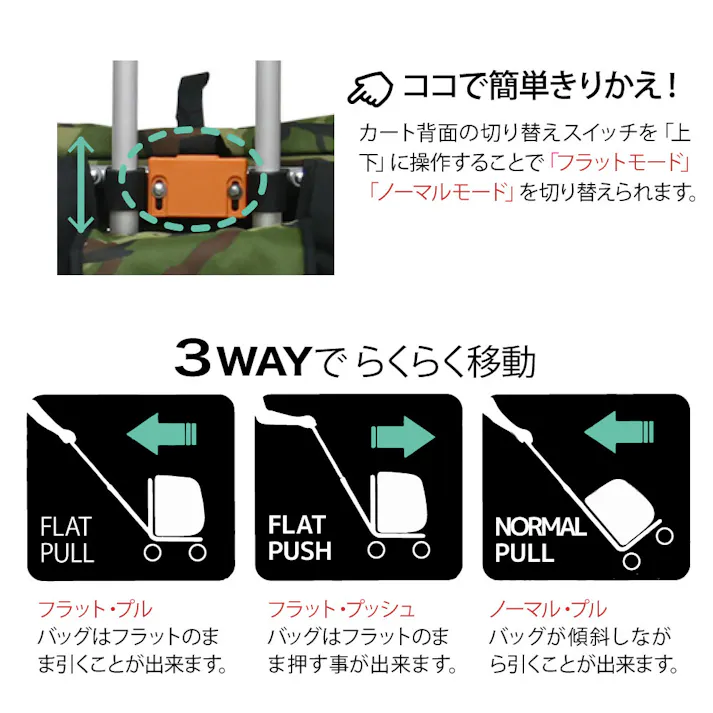 ココで簡単きりかえ！

カート背面の切り替えスイッチを「上下」に操作することで「フラットモード」「ノーマルモード」を切り替えられます。

3WAYで らくらく移動

FLAT PULL

FLAT PUSH

NORMAL PULL

フラット・プル
バッグはフラットのまま引くことが出来ます。

フラット・プッシュ
バッグはフラットのまま押す事が出来ます。

ノーマル・プル
バッグが傾斜しながら引くことが出来ます。