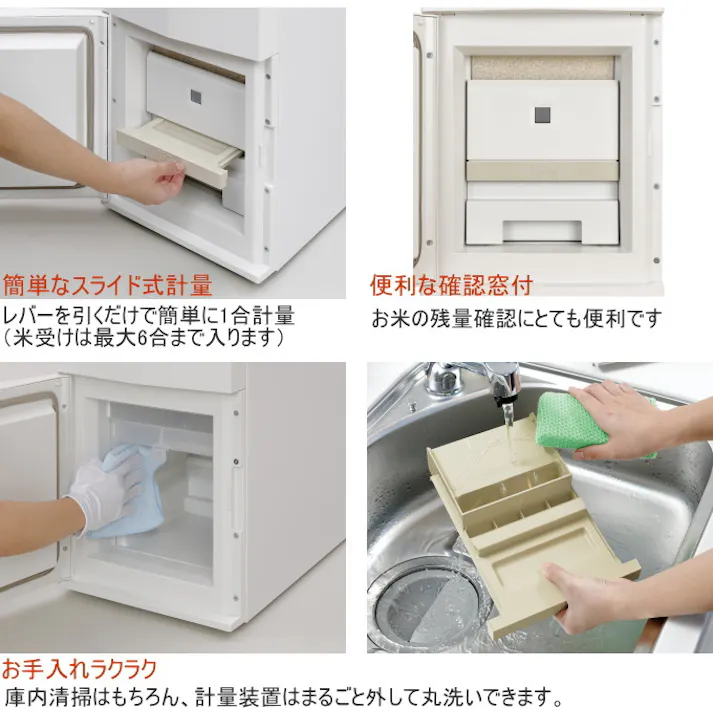 簡単なスライド式計量
レバーを引くだけで簡単に1合計量
（米受けは最大6合まで入ります）

便利な確認窓付
お米の残量確認にとても便利です

お手入れラクラク
庫内清掃はもちろん、計量装置はまるごと外して丸洗いできます。