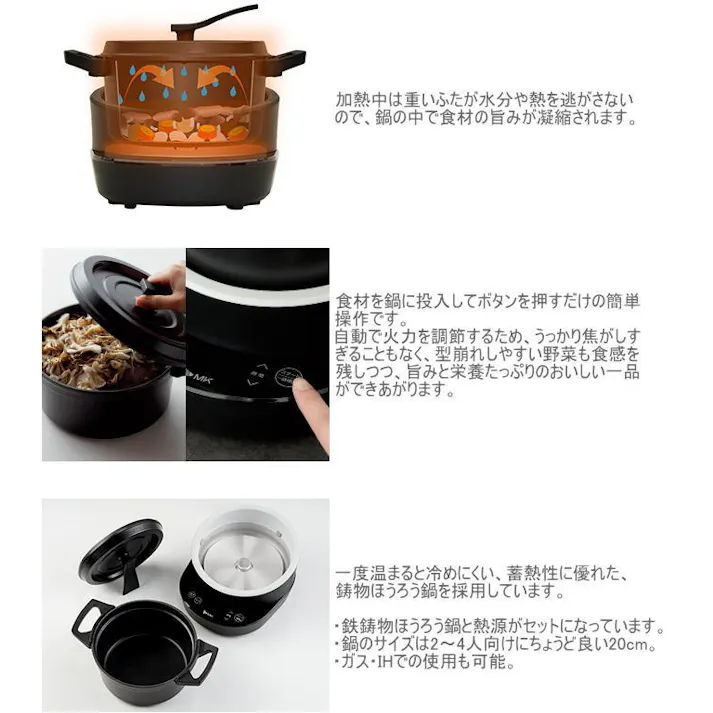 加熱中は重いふたが水分や熱を逃がさないので、鍋の中で食材の旨みが凝縮されます。

MK

食材を鍋に投入してボタンを押すだけの簡単操作です。
自動で火力を調節するため、うっかり焦がしすぎることもなく、型崩れしやすい野菜も食感を残しつつ、旨みと栄養たっぷりのおいしい一品ができあがります。

一度温まると冷めにくい、蓄熱性に優れた、鋳物ほうろう鍋を採用しています。

・鉄鋳物ほうろう鍋と熱源がセットになっています。
・鍋のサイズは2～4人向けにちょうど良い20cm。
・ガス・IHでの使用も可能。