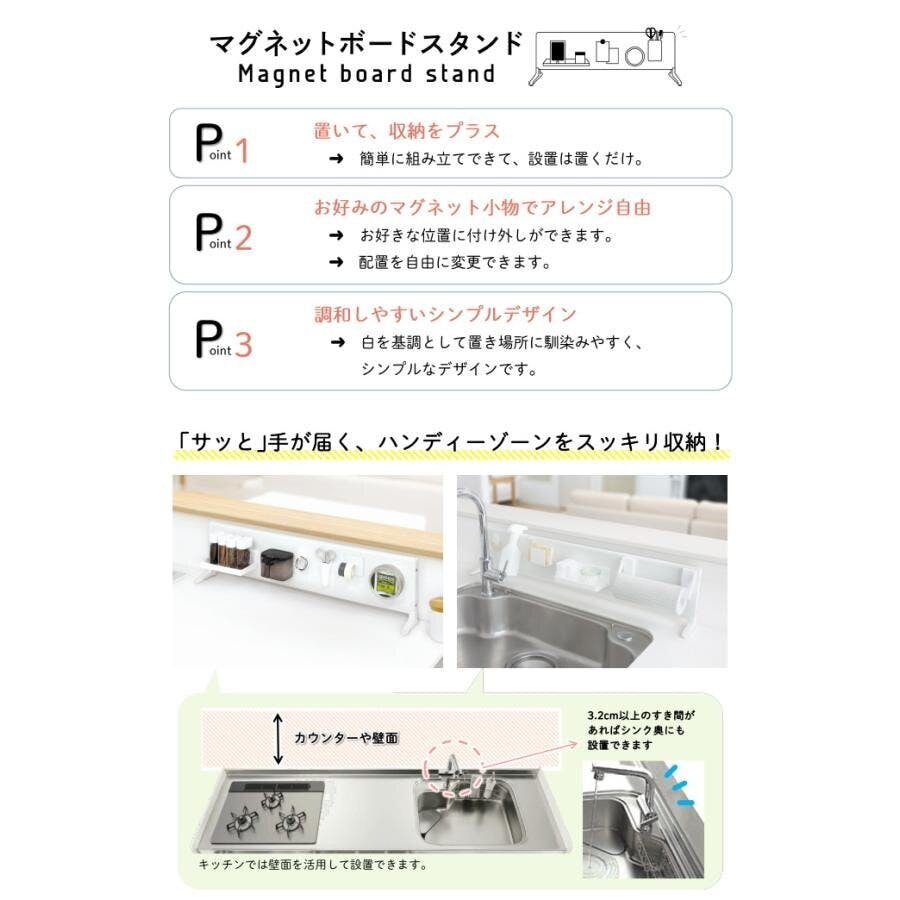 マグネットボードスタンド
Magnet board stand

Point 1
置いて、収納をプラス
➜ 簡単に組み立てできて、設置は置くだけ。

Point 2
お好みのマグネット小物でアレンジ自由
➜ お好きな位置に付け外しができます。
➜ 配置を自由に変更できます。

Point 3
調和しやすいシンプルデザイン
➜ 白を基調として置き場所に馴染みやすく、シンプルなデザインです。

「サッと」手が届く、ハンディーゾーンをスッキリ収納！

カウンターや壁面

3.2cm以上のすき間があればシンク奥にも設置できます

キッチンでは壁面を活用して設置できます。