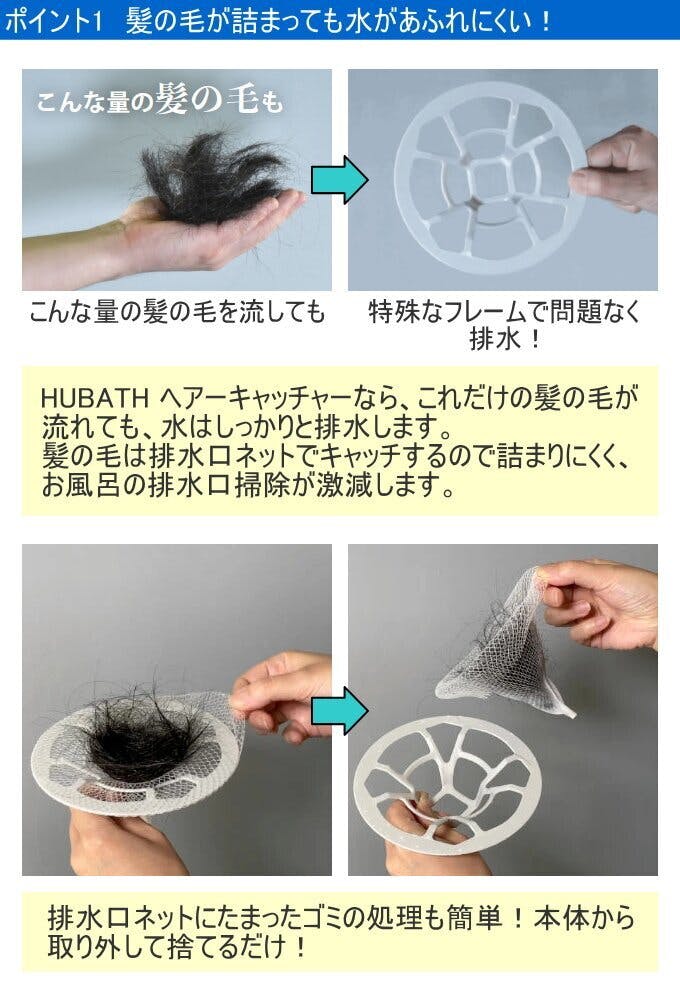 ポイント1　髪の毛が詰まっても水があふれにくい！

こんな量の髪の毛も

こんな量の髪の毛を流しても

特殊なフレームで問題なく排水！

HUBATH ヘアーキャッチャーなら、これだけの髪の毛が流れても、水はしっかりと排水します。
髪の毛は排水口ネットでキャッチするので詰まりにくく、お風呂の排水口掃除が激減します。

排水口ネットにたまったゴミの処理も簡単！本体から取り外して捨てるだけ！