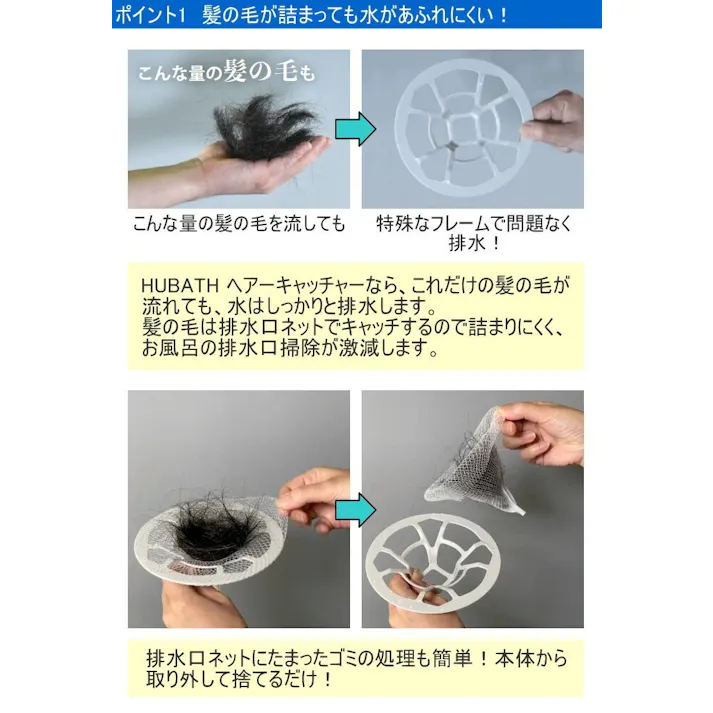 ポイント1　髪の毛が詰まっても水があふれにくい！

こんな量の髪の毛も

こんな量の髪の毛を流しても

特殊なフレームで問題なく排水！

HUBATH ヘアーキャッチャーなら、これだけの髪の毛が流れても、水はしっかりと排水します。
髪の毛は排水口ネットでキャッチするので詰まりにくく、お風呂の排水口掃除が激減します。

排水口ネットにたまったゴミの処理も簡単！本体から取り外して捨てるだけ！