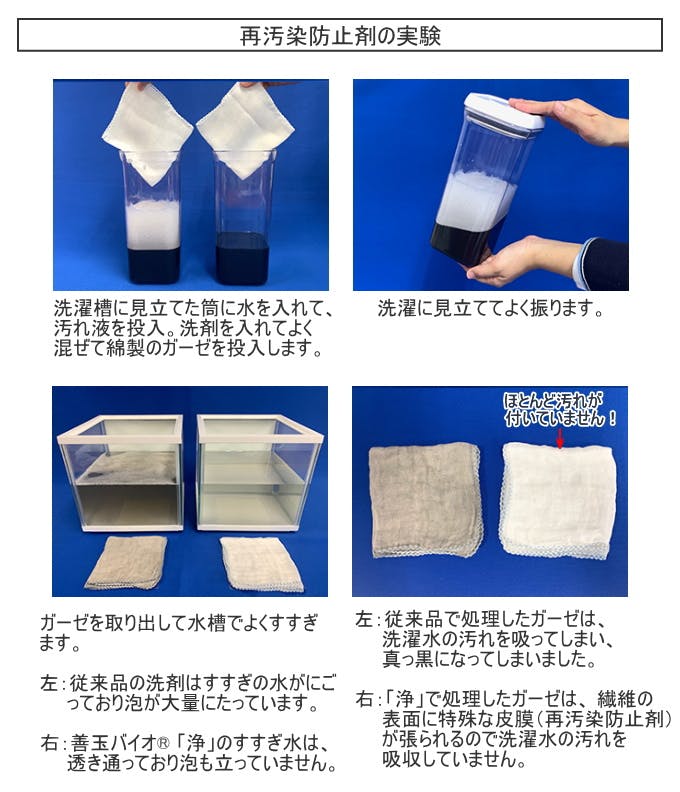 再汚染防止剤の実験

洗濯槽に見立てた筒に水を入れて、汚れ液を投入。洗剤を入れてよく混ぜて綿製のガーゼを投入します。

洗濯に見立ててよく振ります。

ガーゼを取り出して水槽でよくすすぎます。

左：従来品の洗剤はすすぎの水がにごっており泡が大量にたっています。

右：善玉バイオ®「浄」のすすぎ水は、透き通っており泡も立っていません。

ほとんど汚れが付いていません！

左：従来品で処理したガーゼは、洗濯水の汚れを吸ってしまい、真っ黒になってしまいました。

右：「浄」で処理したガーゼは、繊維の表面に特殊な皮膜（再汚染防止剤）が張られるので洗濯水の汚れを吸収していません。