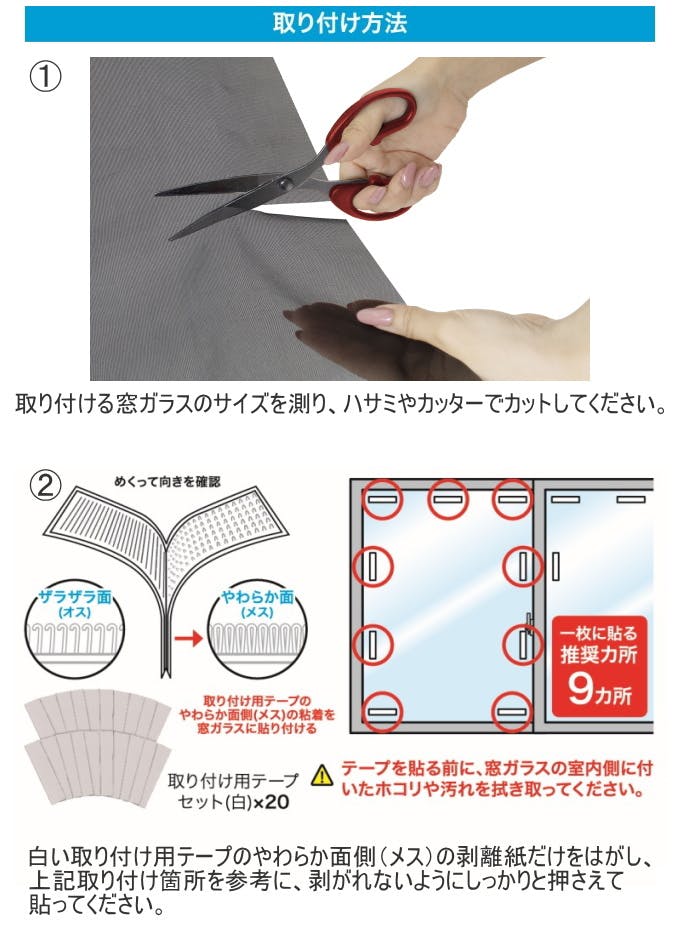 取り付け方法

①

取り付ける窓ガラスのサイズを測り、ハサミやカッターでカットしてください。

②

めくって向きを確認

ザラザラ面
(オス)

やわらか面
(メス)

取り付け用テープの
やわらか面側(メス)の粘着を
窓ガラスに貼り付ける

取り付け用テープ
セット(白)×20

一枚に貼る
推奨カ所
9カ所

テープを貼る前に、窓ガラスの室内側に付いたホコリや汚れを拭き取ってください。

白い取り付け用テープのやわらか面側(メス)の剥離紙だけをはがし、上記取り付け箇所を参考に、剥がれないようにしっかりと押さえて貼ってください。