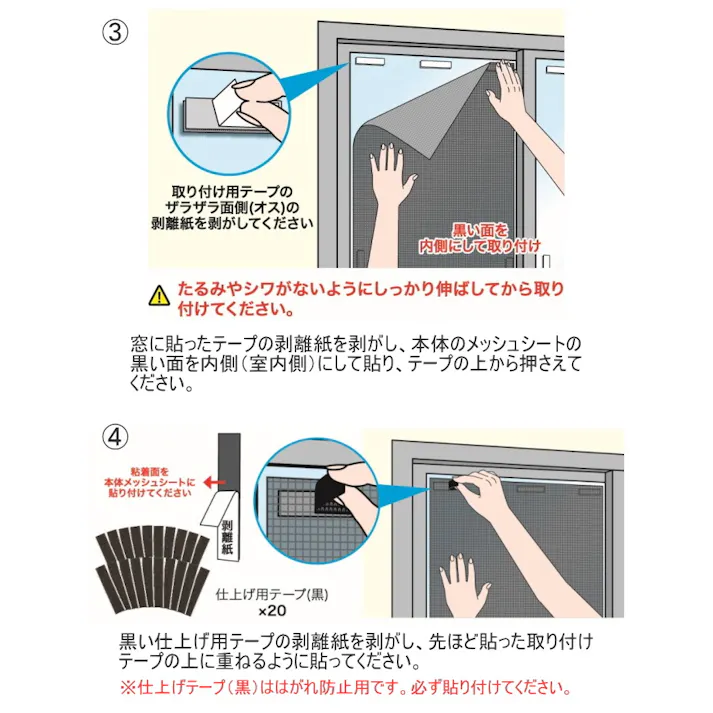 ③

取り付け用テープの
ザラザラ面側(オス)の
剥離紙を剥がしてください

黒い面を
内側にして取り付け

たるみやシワがないようにしっかり伸ばしてから取り付けてください。

窓に貼ったテープの剥離紙を剥がし、本体のメッシュシートの黒い面を内側(室内側)にして貼り、テープの上から押さえてください。

④

粘着面を
本体メッシュシートに
貼り付けてください

剥離紙

仕上げ用テープ(黒)
×20

黒い仕上げ用テープの剥離紙を剥がし、先ほど貼った取り付けテープの上に重ねるように貼ってください。
※仕上げテープ(黒)ははがれ防止用です。必ず貼り付けてください。