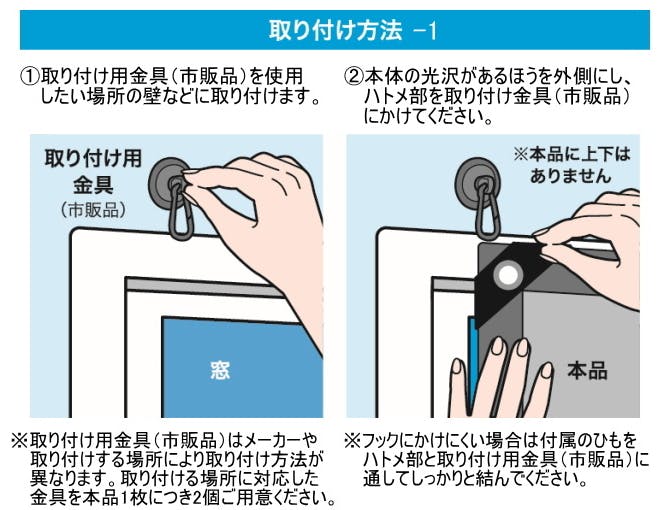 取り付け方法 −1

①取り付け用金具（市販品）を使用したい場所の壁などに取り付けます。

取り付け用金具
（市販品）

窓

※取り付け用金具（市販品）はメーカーや取り付けする場所により取り付け方法が異なります。取り付ける場所に対応した金具を本品1枚につき2個ご用意ください。

②本体の光沢があるほうを外側にし、ハトメ部を取り付け金具（市販品）にかけてください。

※本品に上下はありません

本品

※フックにかけにくい場合は付属のひもをハトメ部と取り付け用金具（市販品）に通してしっかりと結んでください。