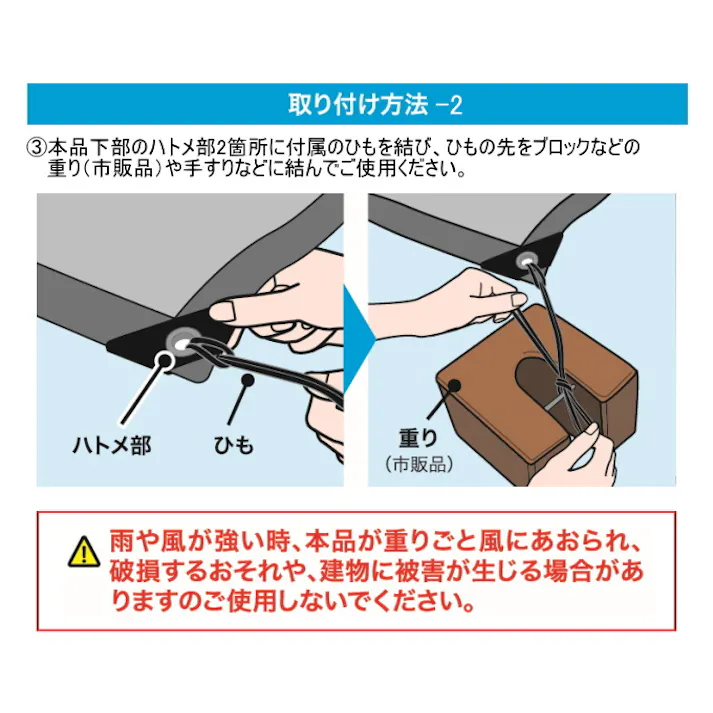 取り付け方法 -2

③本品下部のハトメ部2箇所に付属のひもを結び、ひもの先をブロックなどの重り（市販品）や手すりなどに結んでご使用ください。

ハトメ部

ひも

重り
（市販品）

雨や風が強い時、本品が重りごと風にあおられ、破損するおそれや、建物に被害が生じる場合がありますのご使用しないでください。