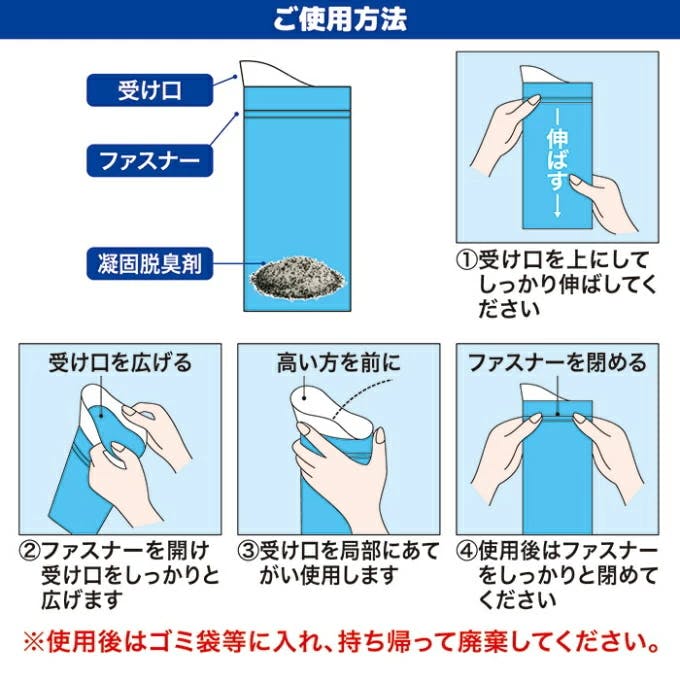 ご使用方法

受け口

ファスナー

凝固脱臭剤

伸ばす

①受け口を上にしてしっかり伸ばしてください

受け口を広げる

②ファスナーを開け受け口をしっかりと広げます

高い方を前に

③受け口を局部にあてがい使用します

ファスナーを閉める

④使用後はファスナーをしっかりと閉めてください

※使用後はゴミ袋等に入れ、持ち帰って廃棄してください。