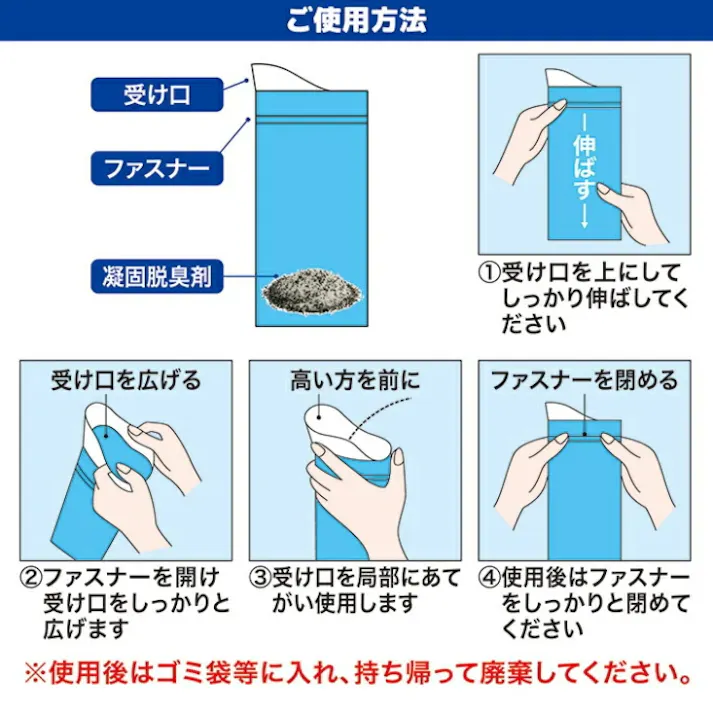 ご使用方法

受け口

ファスナー

凝固脱臭剤

伸ばす

①受け口を上にしてしっかり伸ばしてください

受け口を広げる

②ファスナーを開け受け口をしっかりと広げます

高い方を前に

③受け口を局部にあてがい使用します

ファスナーを閉める

④使用後はファスナーをしっかりと閉めてください

※使用後はゴミ袋等に入れ、持ち帰って廃棄してください。