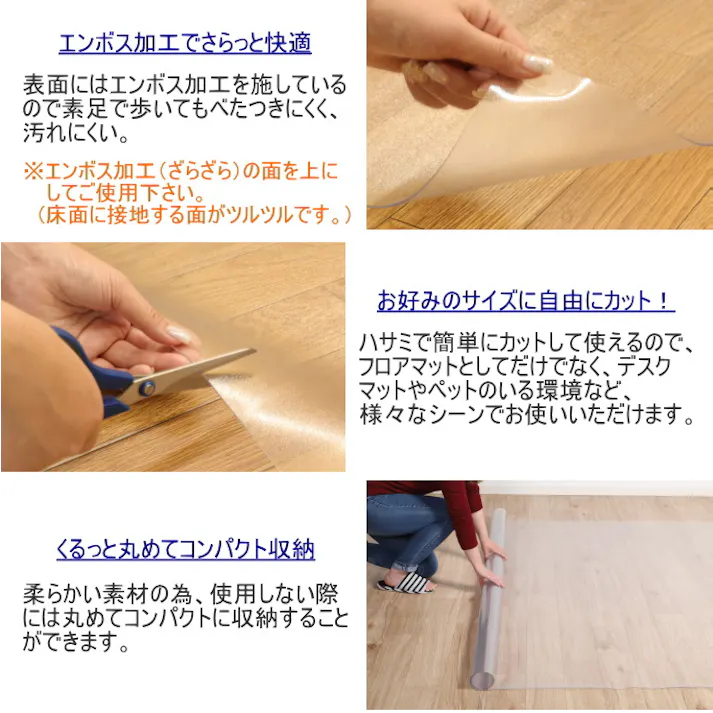 エンボス加工でさらっと快適

表面にはエンボス加工を施しているので素足で歩いてもべたつきにくく、汚れにくい。

※エンボス加工（ざらざら）の面を上にしてご使用下さい。
（床面に接地する面がツルツルです。）

お好みのサイズに自由にカット！

ハサミで簡単にカットして使えるので、フロアマットとしてだけでなく、デスクマットやペットのいる環境など、様々なシーンでお使いいただけます。

くるっと丸めてコンパクト収納

柔らかい素材の為、使用しない際には丸めてコンパクトに収納することができます。