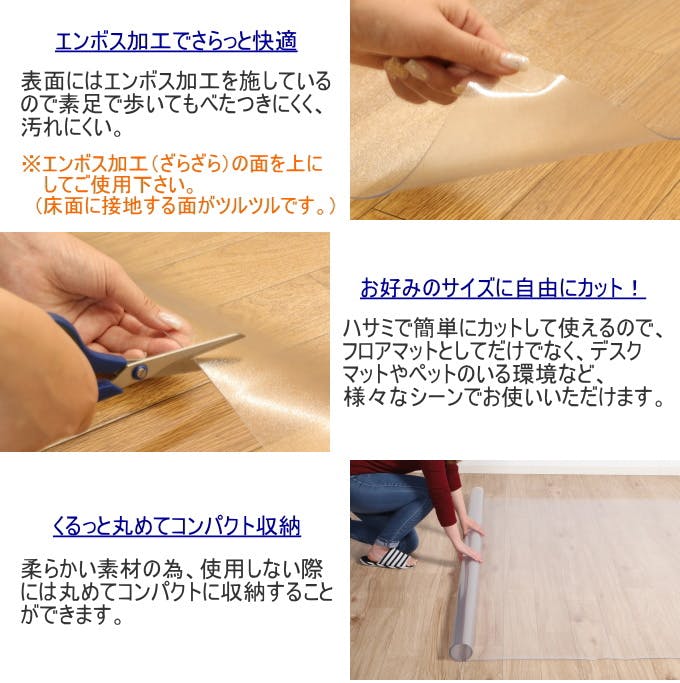 エンボス加工でさらっと快適

表面にはエンボス加工を施しているので素足で歩いてもべたつきにくく、汚れにくい。

※エンボス加工（ざらざら）の面を上にしてご使用下さい。
（床面に接地する面がツルツルです。）

お好みのサイズに自由にカット！

ハサミで簡単にカットして使えるので、フロアマットとしてだけでなく、デスクマットやペットのいる環境など、様々なシーンでお使いいただけます。

くるっと丸めてコンパクト収納

柔らかい素材の為、使用しない際には丸めてコンパクトに収納することができます。